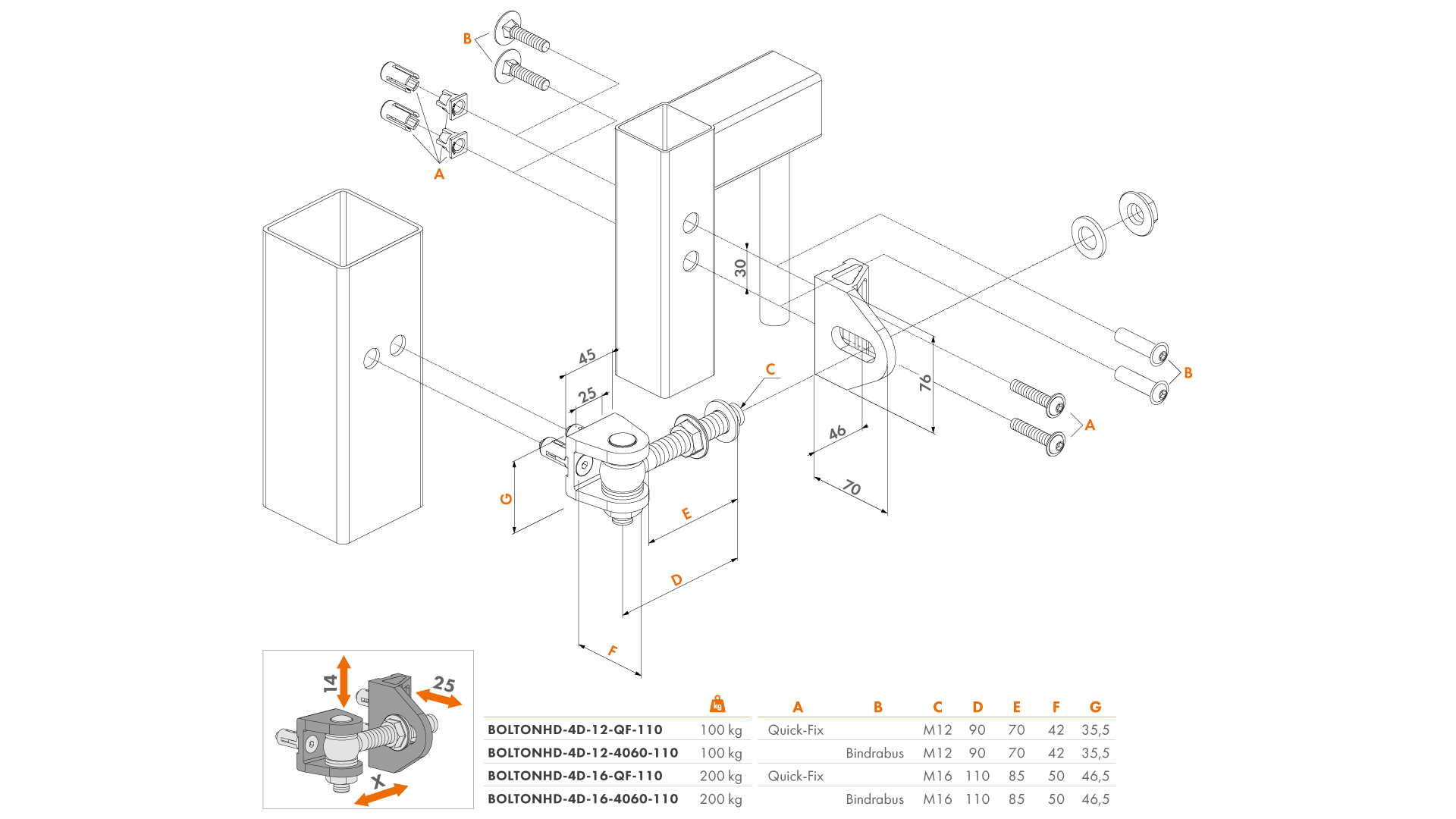 B

A

30

45

25

C

76

46

70

B

A

G

E

D

F

14

25

X

| | kg | A | B | C | D | E | F | G |
|---|---|---|---|---|---|---|---|---|
| BOLTONHD-4D-12-QF-110 | 100 kg | Quick-Fix | | M12 | 90 | 70 | 42 | 35,5 |
| BOLTONHD-4D-12-4060-110 | 100 kg | | Bindrabus | M12 | 90 | 70 | 42 | 35,5 |
| BOLTONHD-4D-16-QF-110 | 200 kg | Quick-Fix | | M16 | 110 | 85 | 50 | 46,5 |
| BOLTONHD-4D-16-4060-110 | 200 kg | | Bindrabus | M16 | 110 | 85 | 50 | 46,5 |