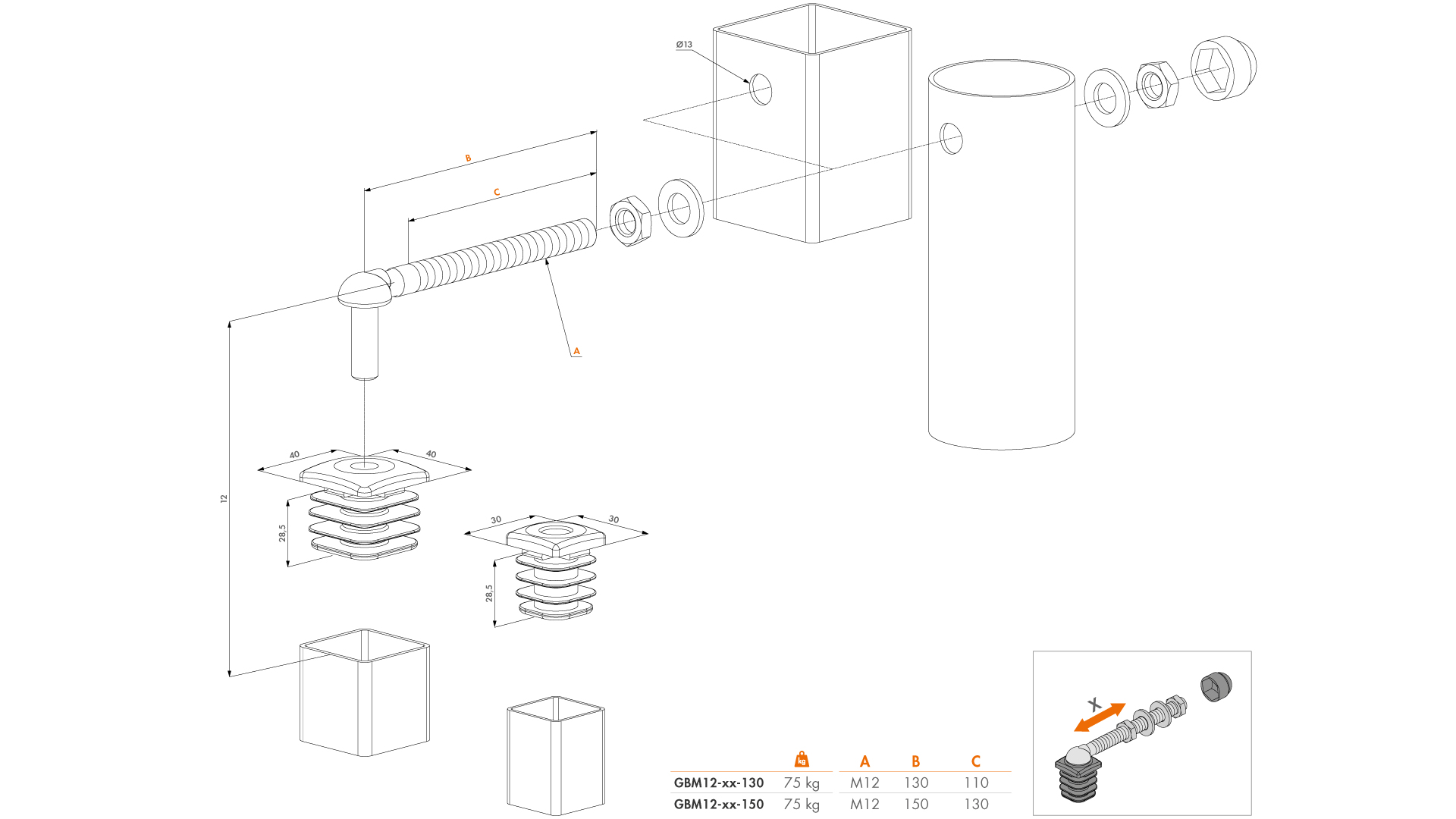 Ø13

B

C

A

40

40

12

28,5

30

30

28,5

|  | kg | A | B | C |
|---|---|---|---|---|
| GBM12-xx-130 | 75 kg | M12 | 130 | 110 |
| GBM12-xx-150 | 75 kg | M12 | 150 | 130 |

X