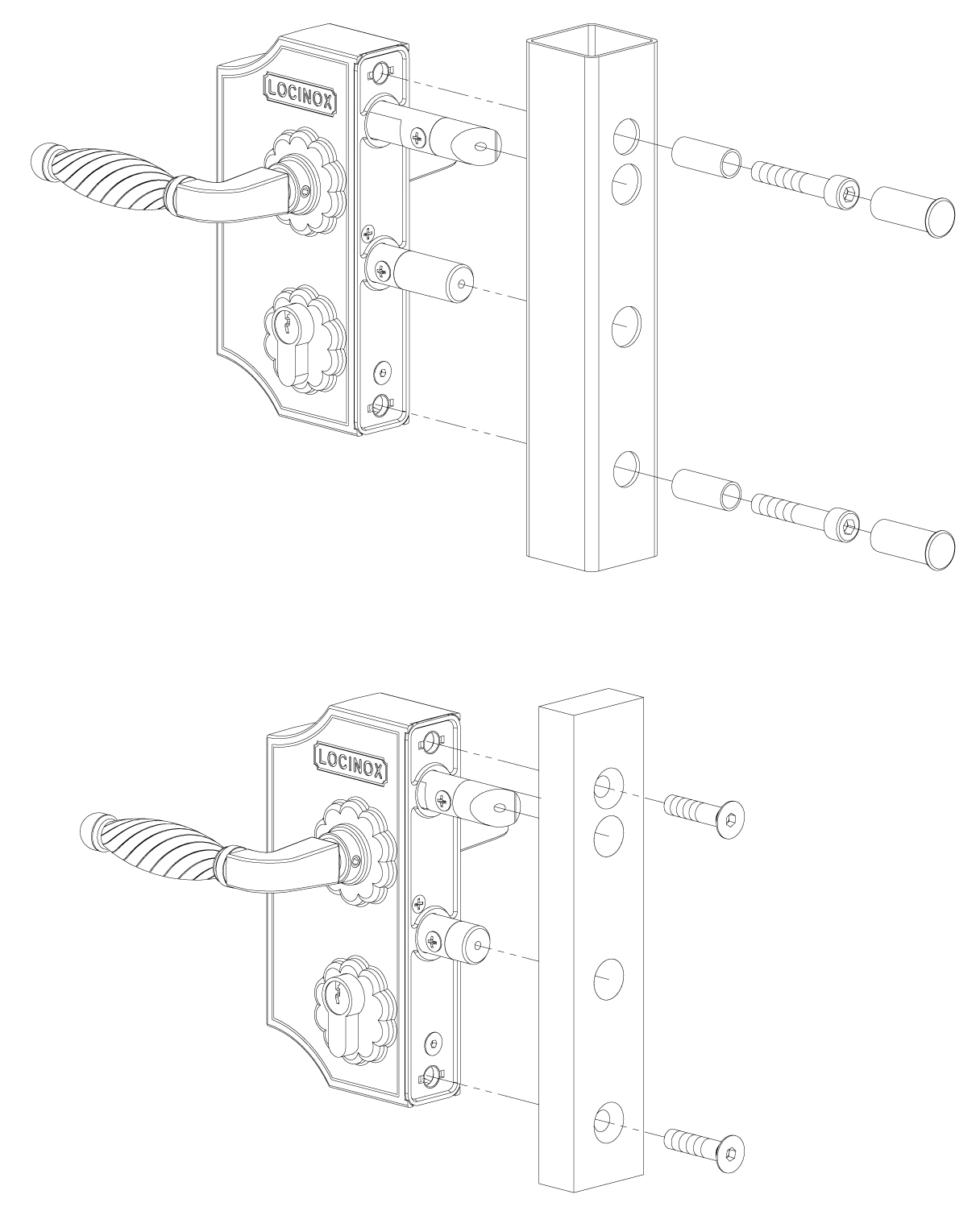 LOCINOX

LOCINOX